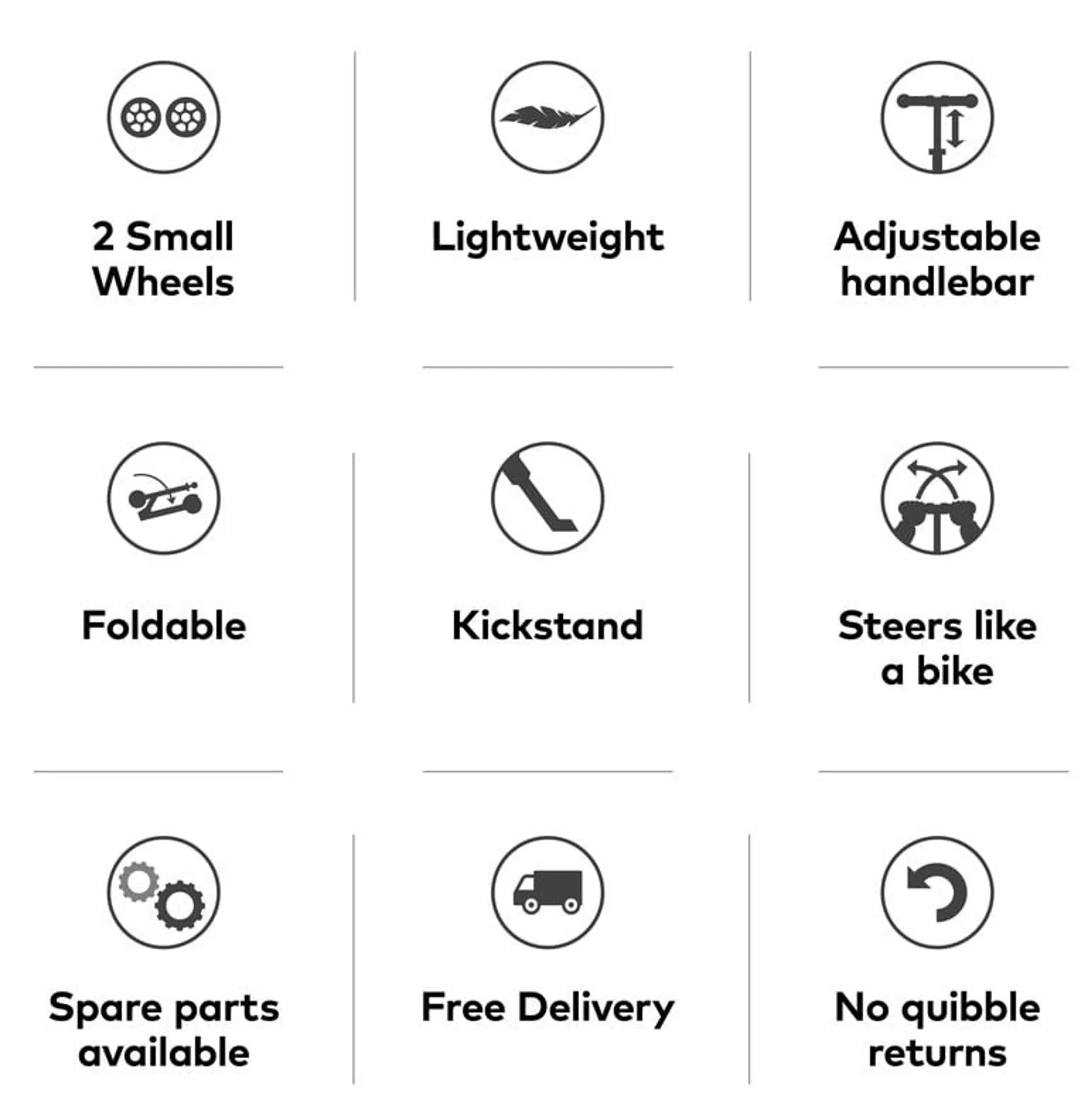 2 Small Wheels

Lightweight

Adjustable handlebar

Foldable

Kickstand

Steers like a bike

Spare parts available

Free Delivery

No quibble returns